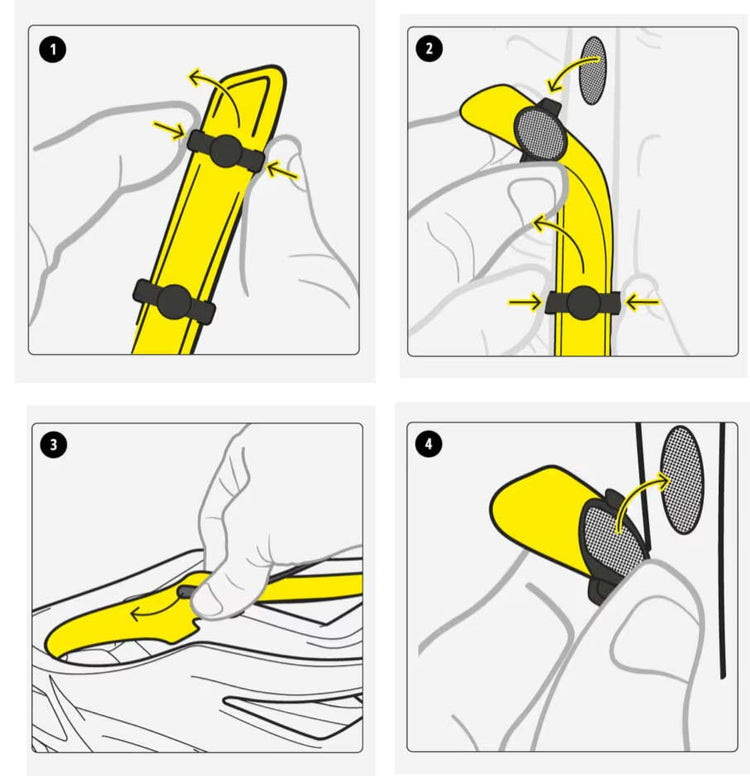 1

2

3

4